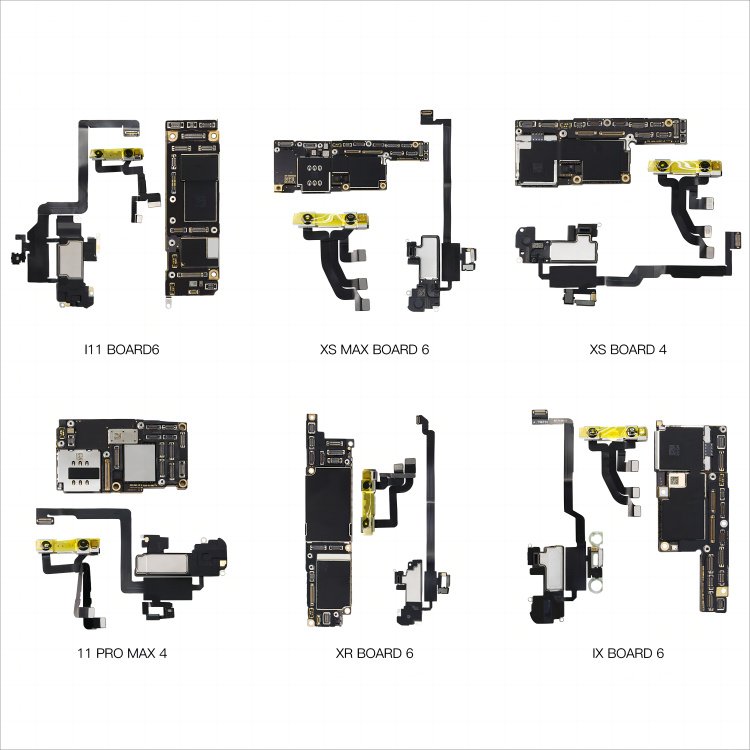 I11 BOARD6

XS MAX BOARD 6

XS BOARD 4

11 PRO MAX 4

XR BOARD 6

IX BOARD 6